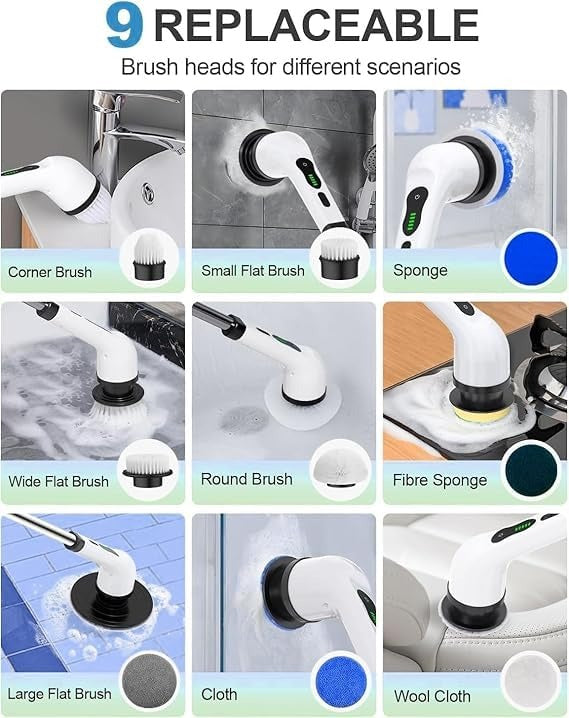 9 REPLACEABLE

Brush heads for different scenarios

Corner Brush

Small Flat Brush

Sponge

Wide Flat Brush

Round Brush

Fibre Sponge

Large Flat Brush

Cloth

Wool Cloth